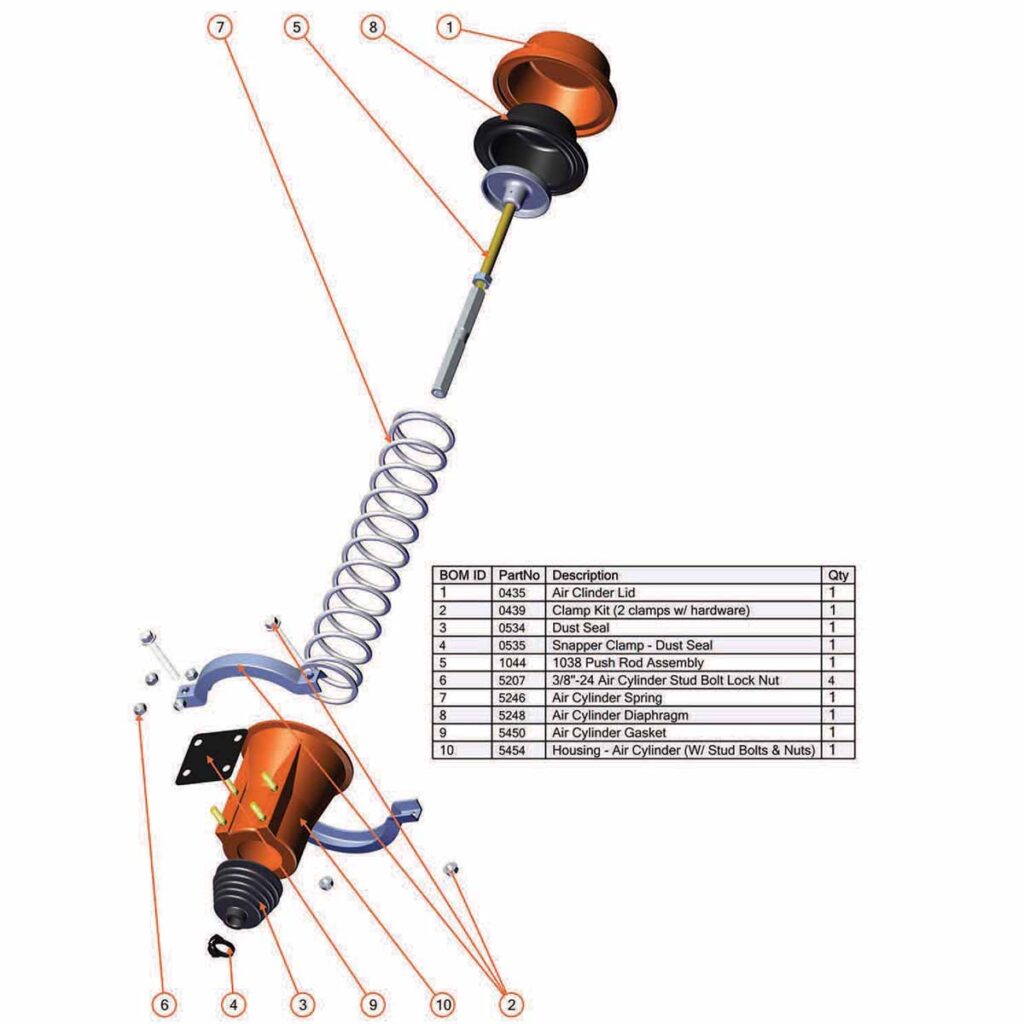 7 5 8 1

| BOM ID | PartNo | Description | Qty |
|---|---|---|---|
| 1 | 0435 | Air Clinder Lid | 1 |
| 2 | 0439 | Clamp Kit (2 clamps w/ hardware) | 1 |
| 3 | 0534 | Dust Seal | 1 |
| 4 | 0535 | Snapper Clamp - Dust Seal | 1 |
| 5 | 1044 | 1038 Push Rod Assembly | 1 |
| 6 | 5207 | 3/8"-24 Air Cylinder Stud Bolt Lock Nut | 4 |
| 7 | 5246 | Air Cylinder Spring | 1 |
| 8 | 5248 | Air Cylinder Diaphragm | 1 |
| 9 | 5450 | Air Cylinder Gasket | 1 |
| 10 | 5454 | Housing - Air Cylinder (W/ Stud Bolts & Nuts) | 1 |

6 4 3 9 10 2