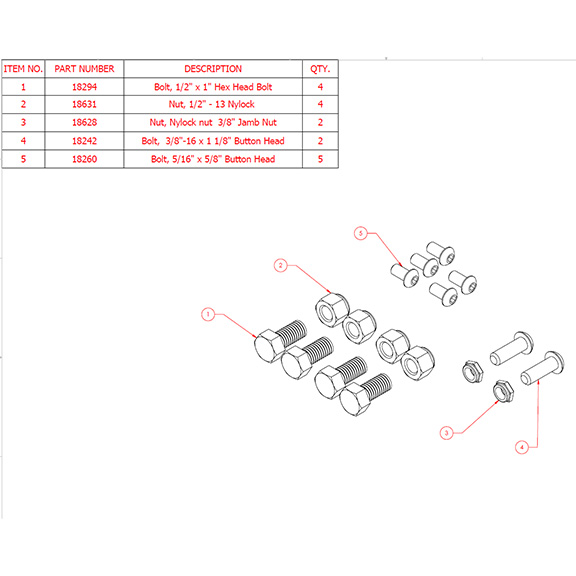 | ITEM NO. | PART NUMBER | DESCRIPTION | QTY. |
|---|---|---|---|
| 1 | 18294 | Bolt, 1/2" x 1" Hex Head Bolt | 4 |
| 2 | 18631 | Nut, 1/2" - 13 Nylock | 4 |
| 3 | 18628 | Nut, Nylock nut 3/8" Jamb Nut | 2 |
| 4 | 18242 | Bolt, 3/8"-16 x 1 1/8" Button Head | 2 |
| 5 | 18260 | Bolt, 5/16" x 5/8" Button Head | 5 |

5

2

1

3

4